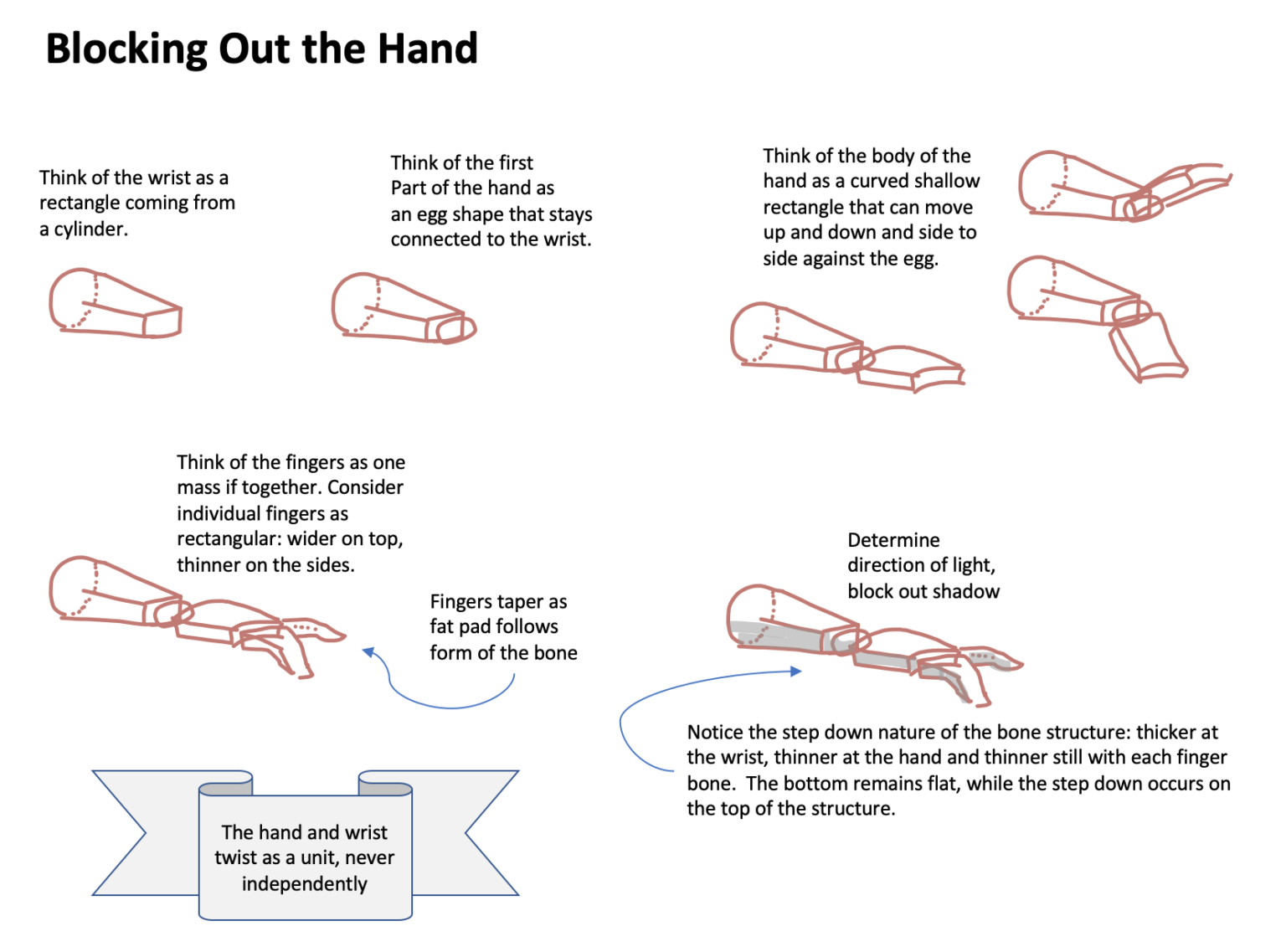 Blocking Out the Hand

Think of the wrist as a rectangle coming from a cylinder.

Think of the first Part of the hand as an egg shape that stays connected to the wrist.

Think of the body of the hand as a curved shallow rectangle that can move up and down and side to side against the egg.

Think of the fingers as one mass if together. Consider individual fingers as rectangular: wider on top, thinner on the sides.

Fingers taper as fat pad follows form of the bone

Determine direction of light, block out shadow

Notice the step down nature of the bone structure: thicker at the wrist, thinner at the hand and thinner still with each finger bone. The bottom remains flat, while the step down occurs on the top of the structure.

The hand and wrist twist as a unit, never independently